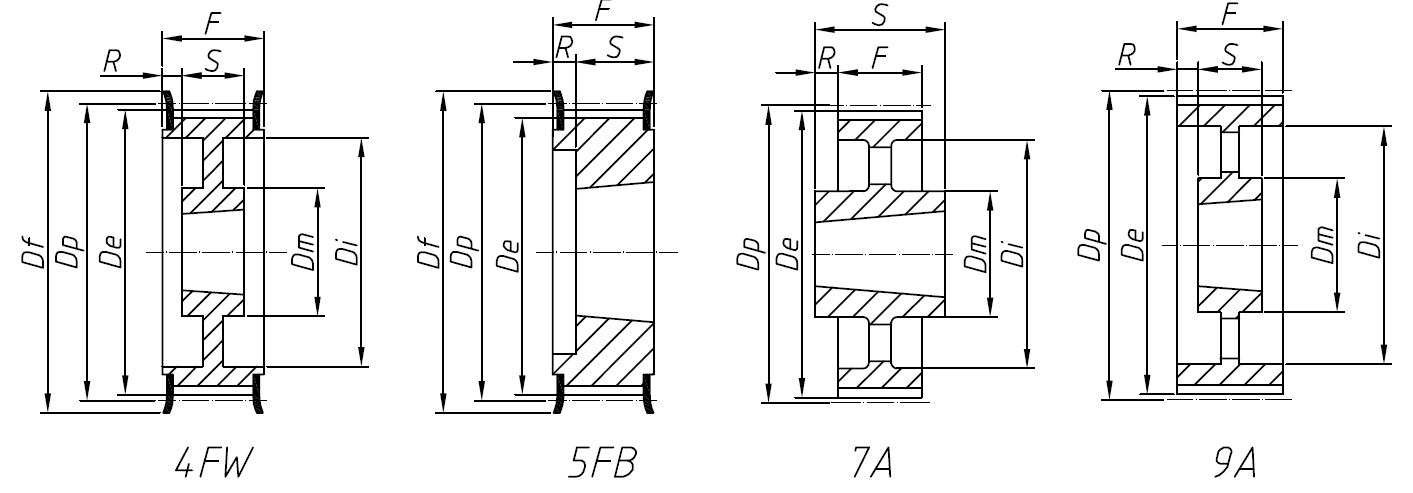 F
R
S
Df
Dp
De
Dm
Di
4FW

F
R
S
Df
Dp
De
5FB

S
R
F
Dp
De
Dm
Di
7A

F
R
S
Dp
De
Dm
Di
9A