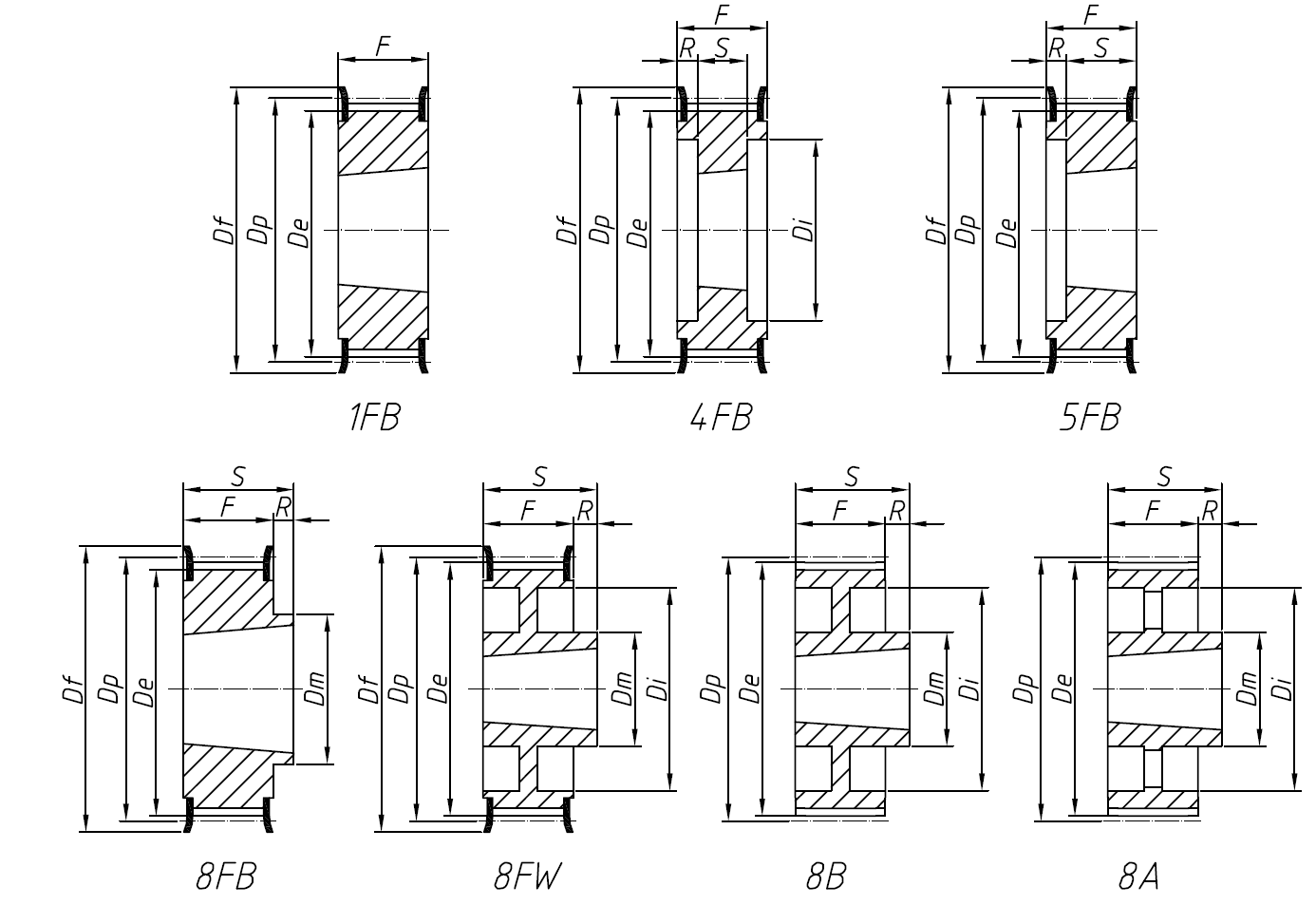 F
Df
Dp
De
1FB

F
R
S
Df
Dp
De
Di
4FB

F
R
S
Df
Dp
De
5FB

S
F
R
Df
Dp
De
Dm
8FB

S
F
R
Df
Dp
De
Dm
Di
8FW

S
F
R
Dp
De
Dm
Di
8B

S
F
R
Dp
De
Dm
Di
8A